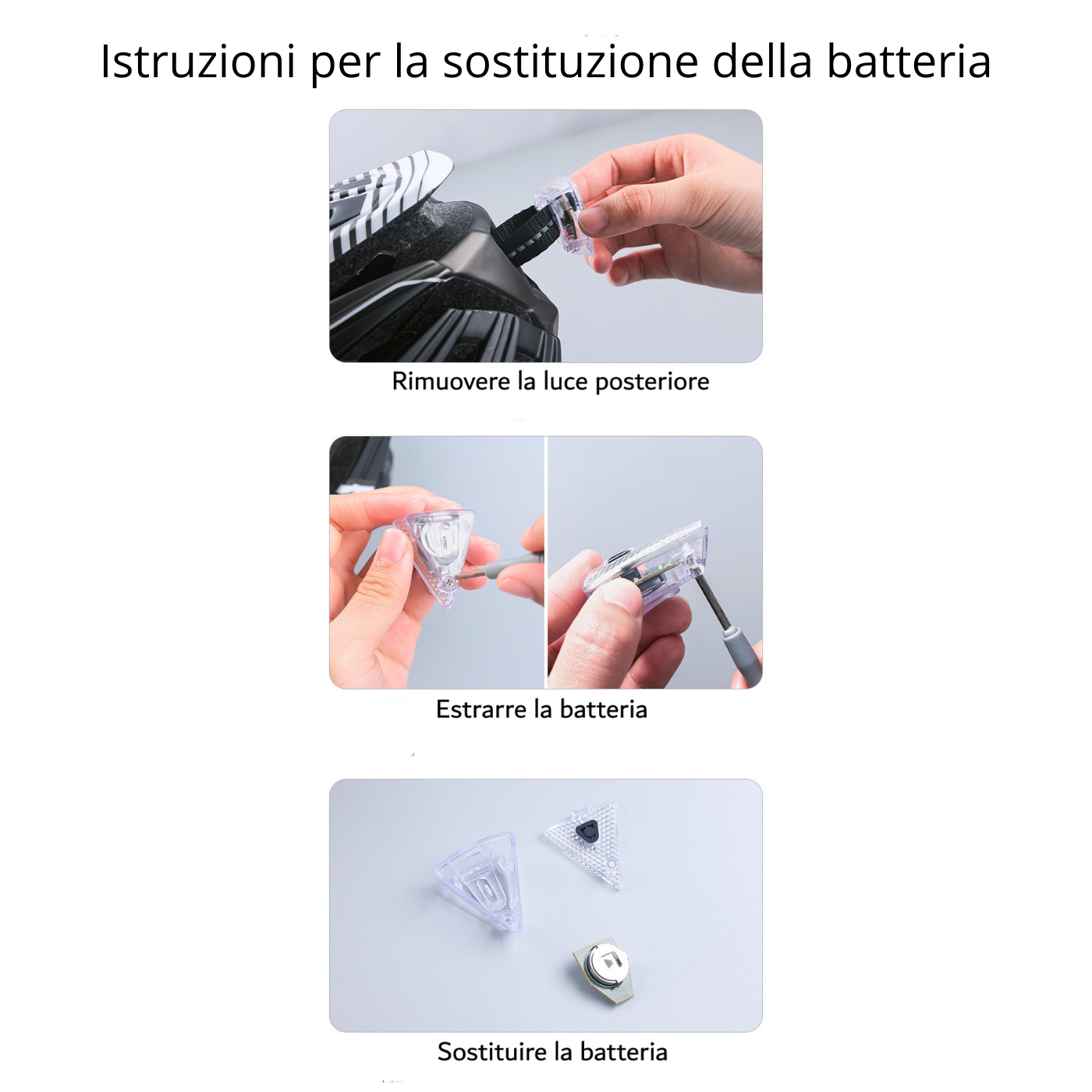 Istruzioni per la sostituzione della batteria

Rimuovere la luce posteriore

Estrarre la batteria

Sostituire la batteria